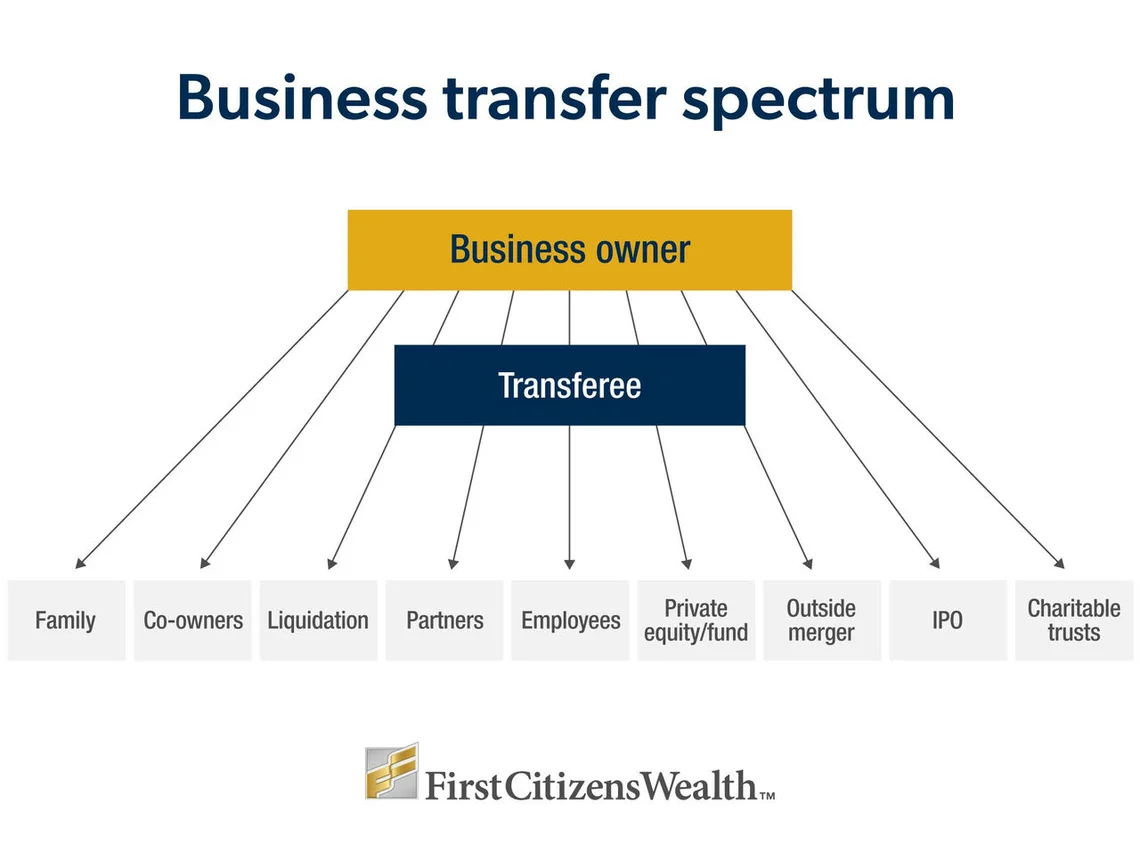 Business transfer spectrum

Business owner

Transferee

Family

Co-owners

Liquidation

Partners

Employees

Private equity/fund

Outside merger

IPO

Charitable trusts

First Citizens Wealth™