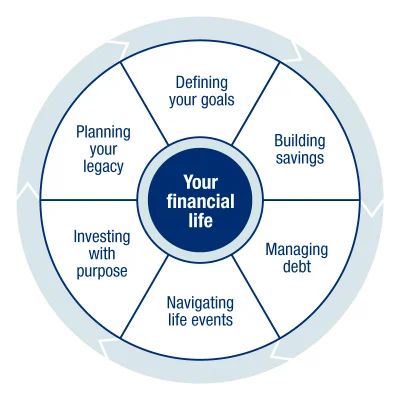 Your financial life

Defining your goals

Building savings

Managing debt

Navigating life events

Investing with purpose

Planning your legacy