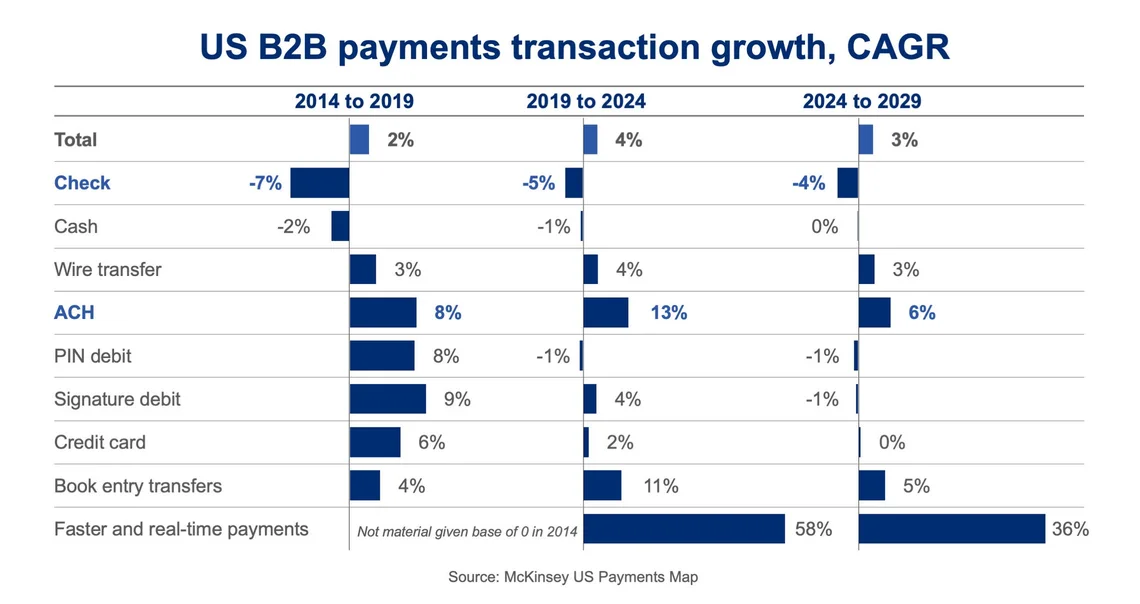 US B2B payments transaction growth, CAGR

| | 2014 to 2019 | 2019 to 2024 | 2024 to 2029 |
|---|---|---|---|
| Total | 2% | 4% | 3% |
| Check | -7% | -5% | -4% |
| Cash | -2% | -1% | 0% |
| Wire transfer | 3% | 4% | 3% |
| ACH | 8% | 13% | 6% |
| PIN debit | 8% | -1% | -1% |
| Signature debit | 9% | 4% | -1% |
| Credit card | 6% | 2% | 0% |
| Book entry transfers | 4% | 11% | 5% |
| Faster and real-time payments | Not material given base of 0 in 2014 | 58% | 36% |

Source: McKinsey US Payments Map